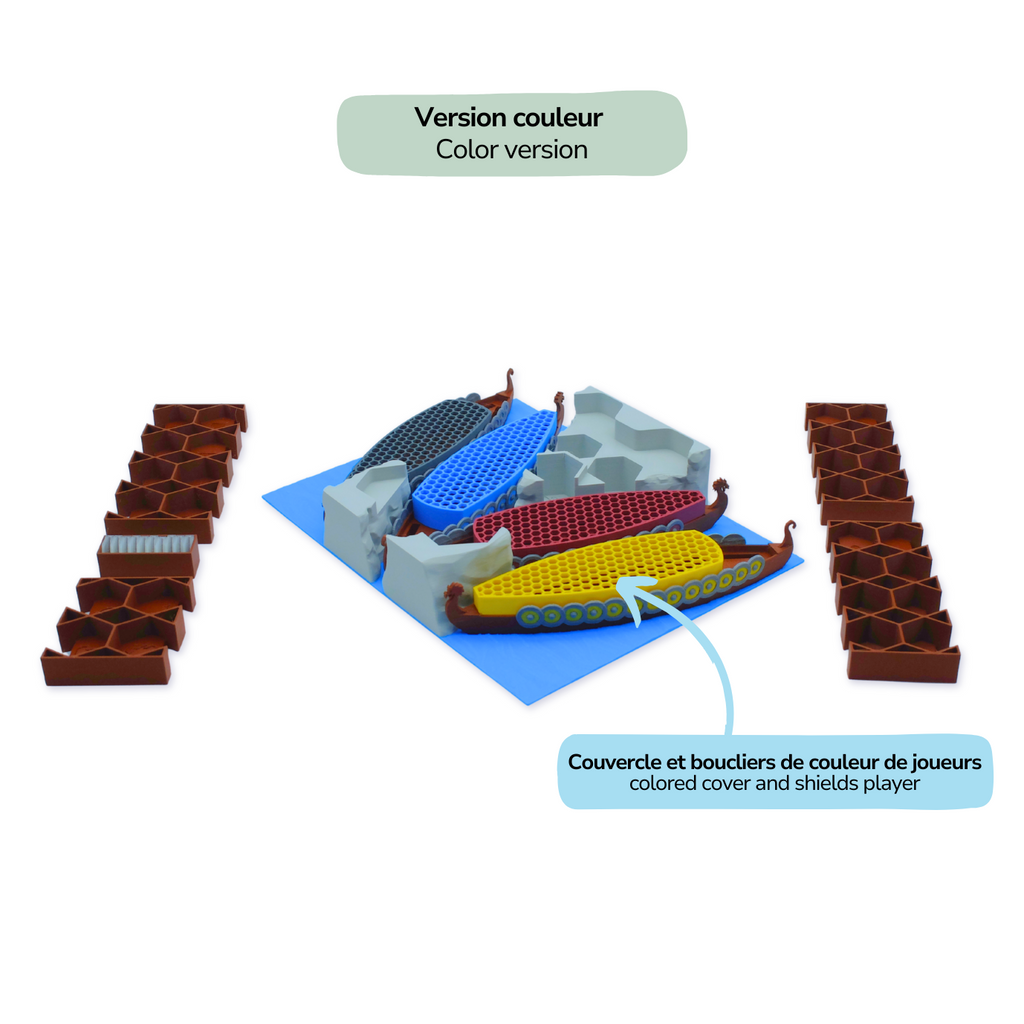 Version couleur
Color version

Couvercle et boucliers de couleur de joueurs
colored cover and shields player